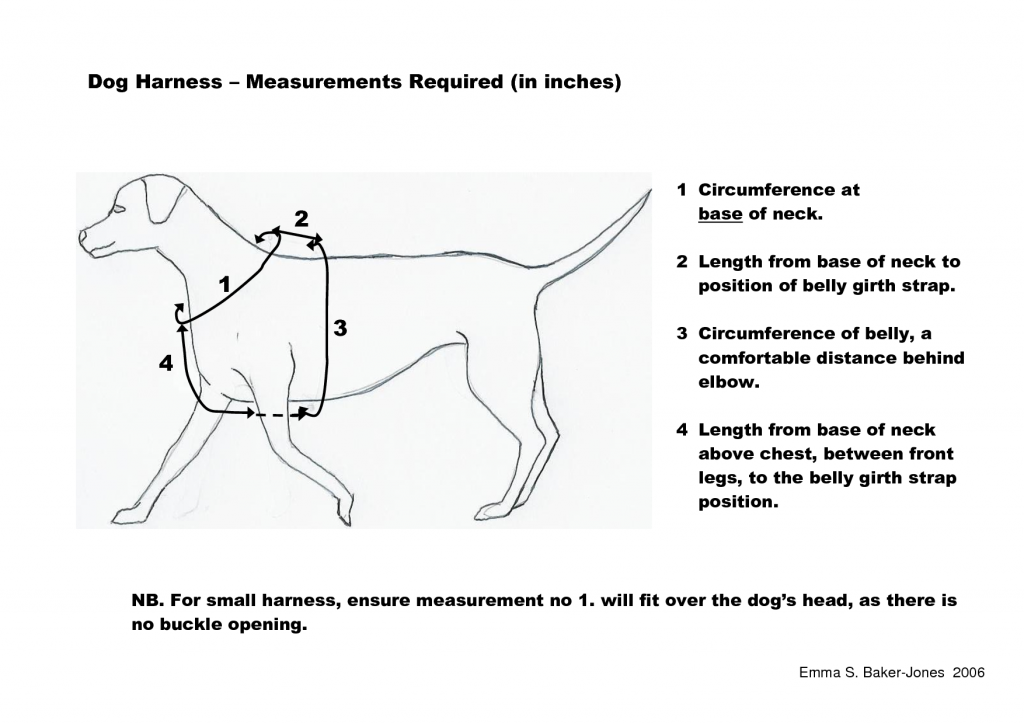 Dog Harness – Measurements Required (in inches)

2

1

3

4

1 Circumference at base of neck.

2 Length from base of neck to position of belly girth strap.

3 Circumference of belly, a comfortable distance behind elbow.

4 Length from base of neck above chest, between front legs, to the belly girth strap position.

NB. For small harness, ensure measurement no 1. will fit over the dog's head, as there is no buckle opening.

Emma S. Baker-Jones 2006